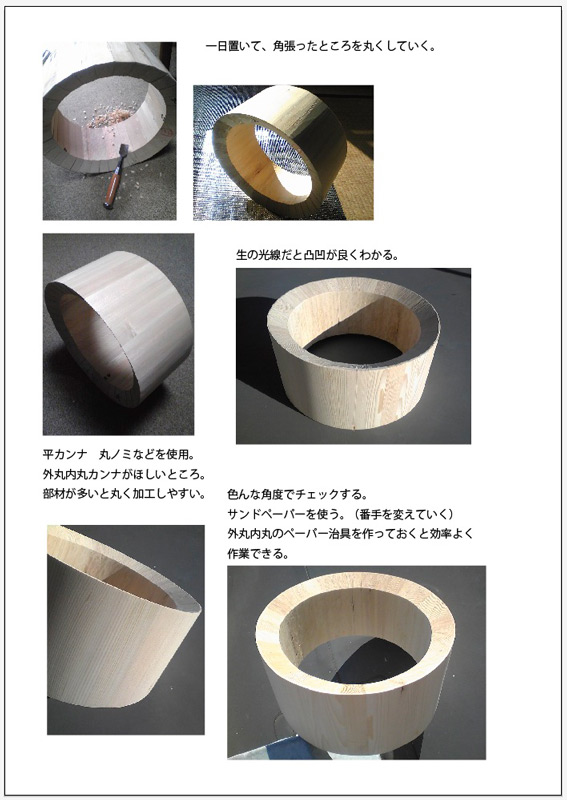 一日置いて、角張ったところを丸くしていく。

生の光線だと凸凹が良くわかる。

平カンナ　丸ノミなどを使用。
外丸内丸カンナがほしいところ。
部材が多いと丸く加工しやすい。

色んな角度でチェックする。
サンドペーパーを使う。（番手を変えていく）
外丸内丸のペーパー治具を作っておくと効率よく作業できる。